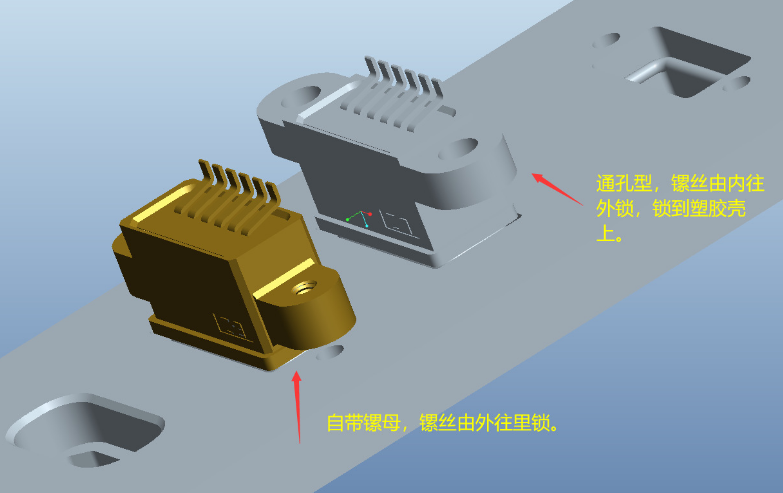 通孔型，镙丝由内往外锁，锁到塑胶壳上。

自带镙母，镙丝由外往里锁。